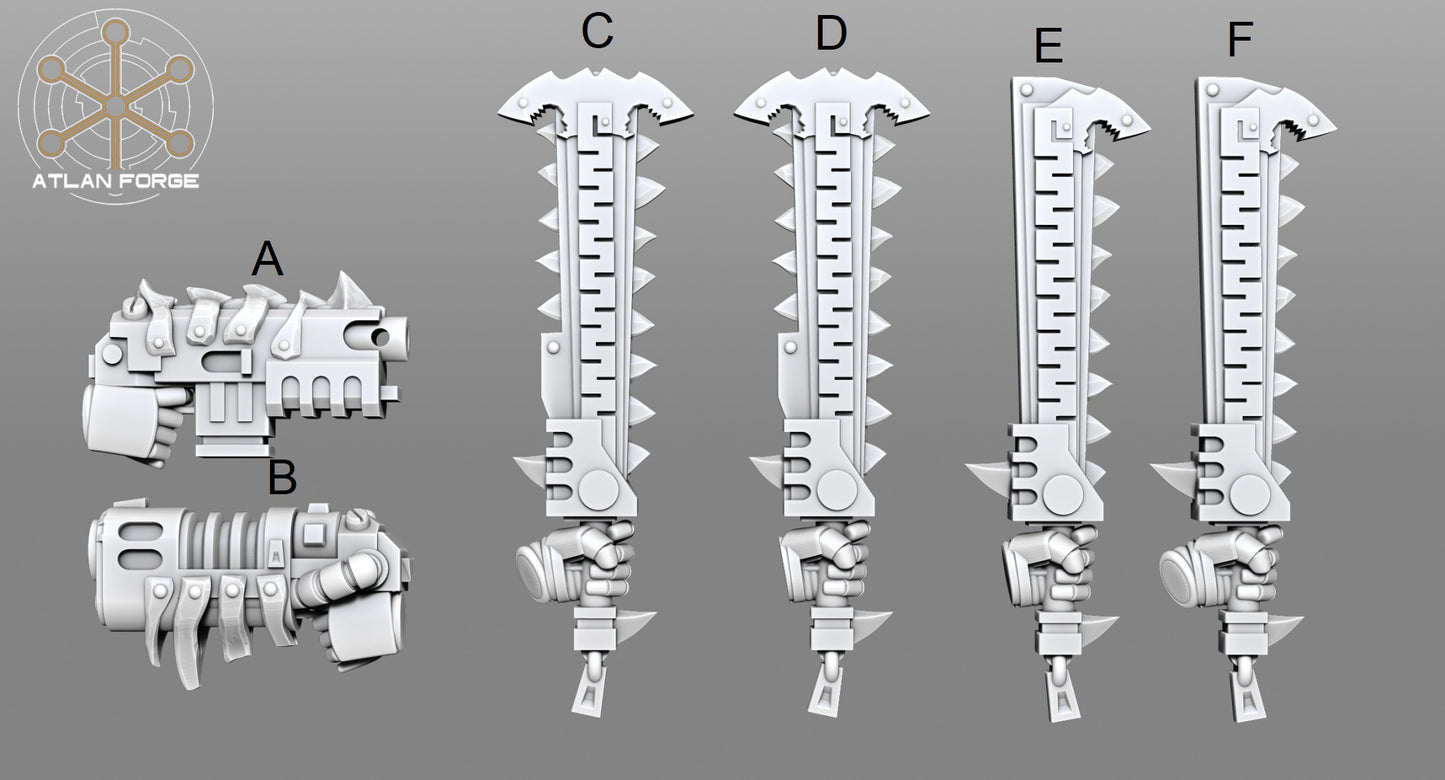 ATLAN FORGE

A

B

C

D

E

F