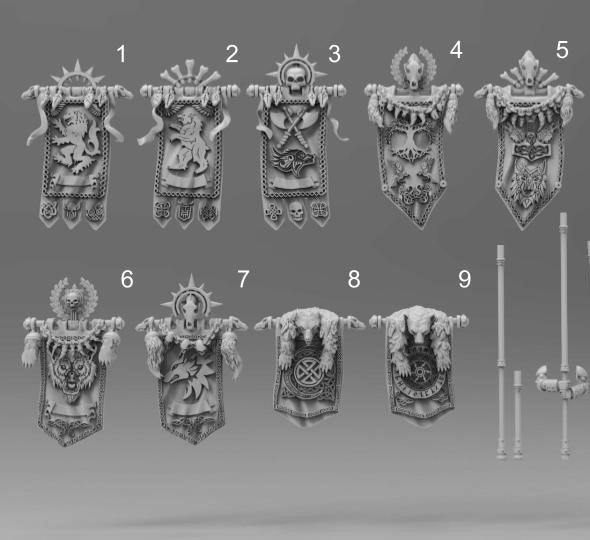 1 2 3 4 5
6 7 8 9